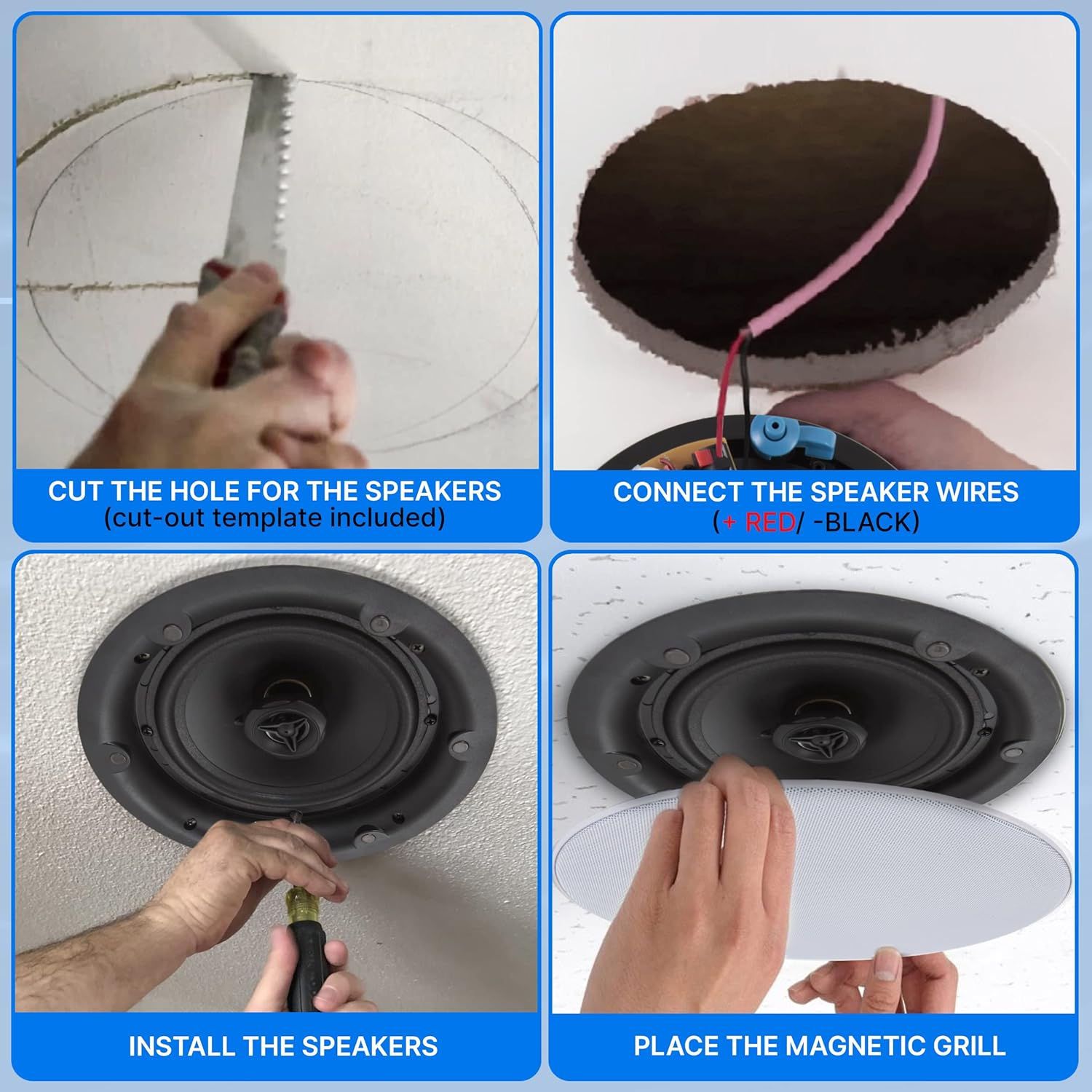 CUT THE HOLE FOR THE SPEAKERS
(cut-out template included)

CONNECT THE SPEAKER WIRES
(+ RED/ -BLACK)

INSTALL THE SPEAKERS

PLACE THE MAGNETIC GRILL